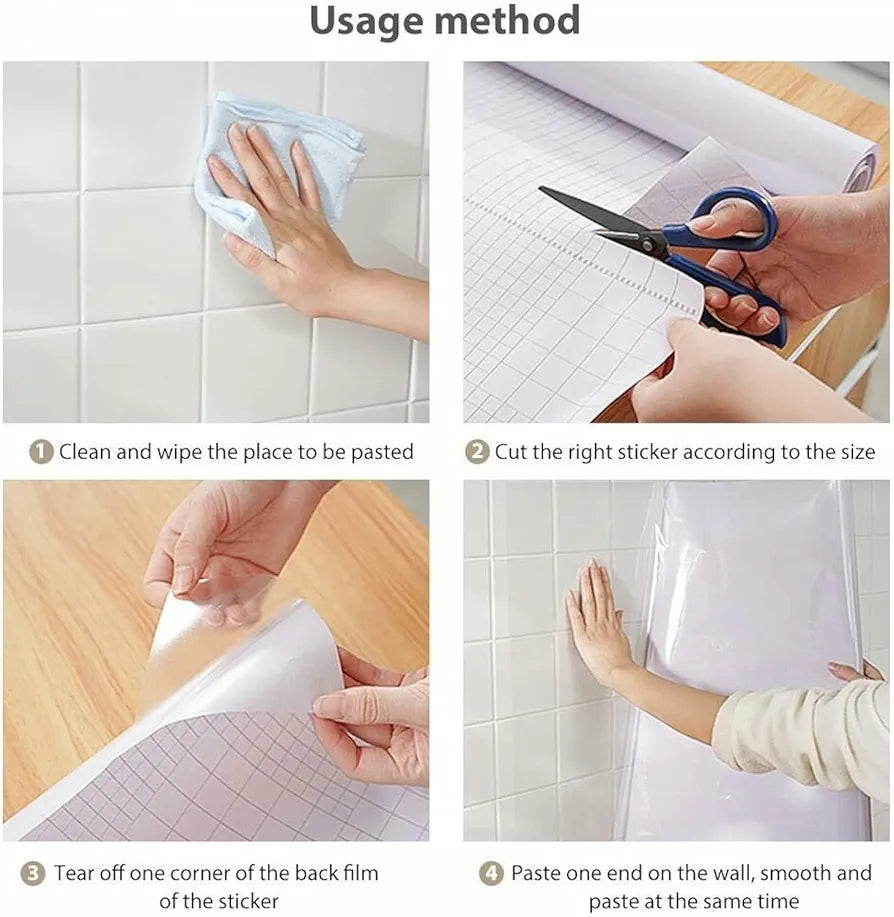 Usage method

1 Clean and wipe the place to be pasted

2 Cut the right sticker according to the size

3 Tear off one corner of the back film of the sticker

4 Paste one end on the wall, smooth and paste at the same time